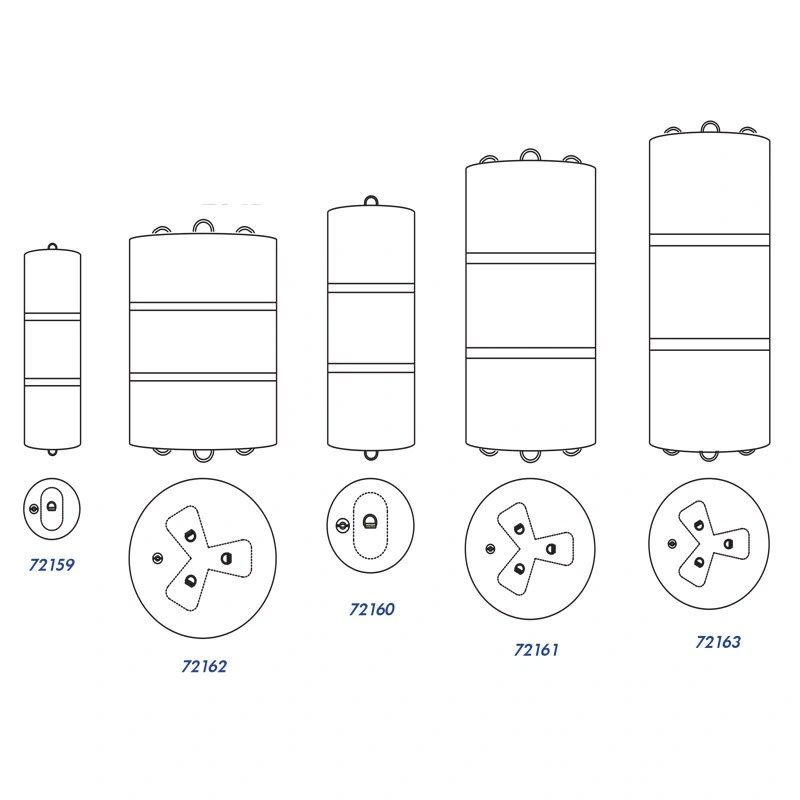 72159

72162

72160

72161

72163