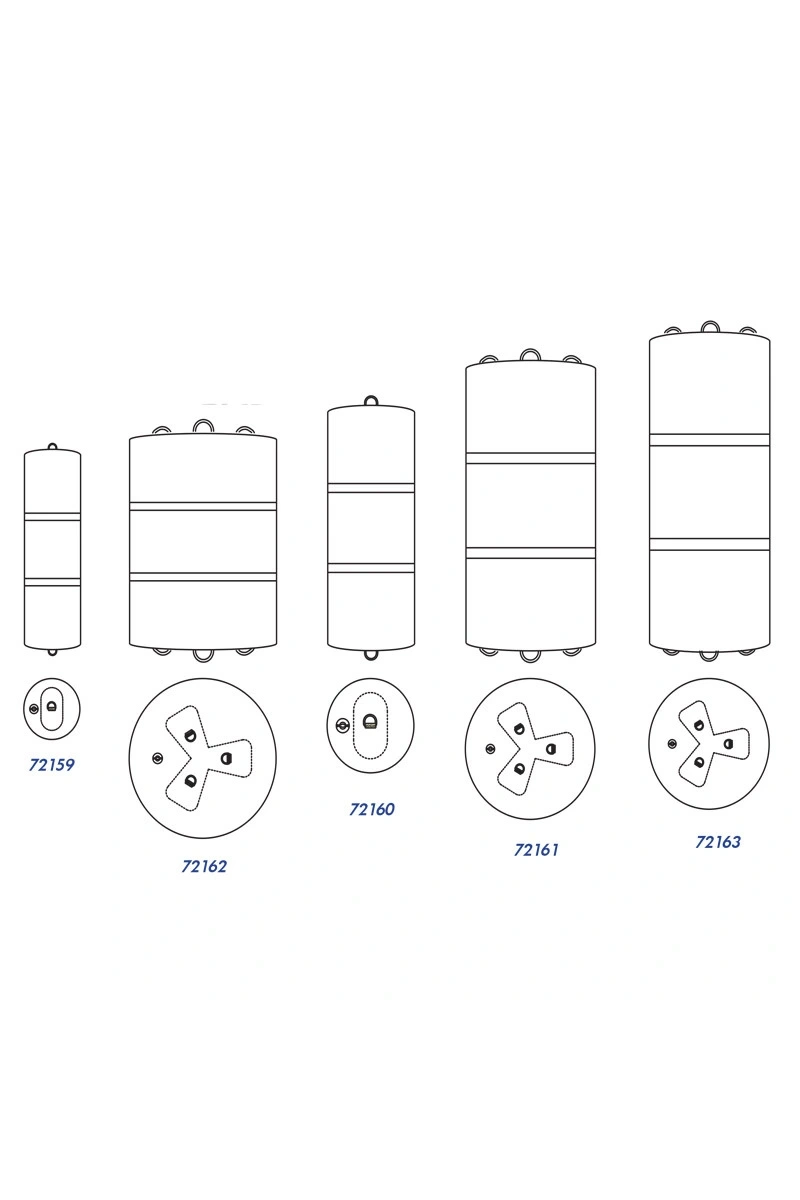 72159

72162

72160

72161

72163