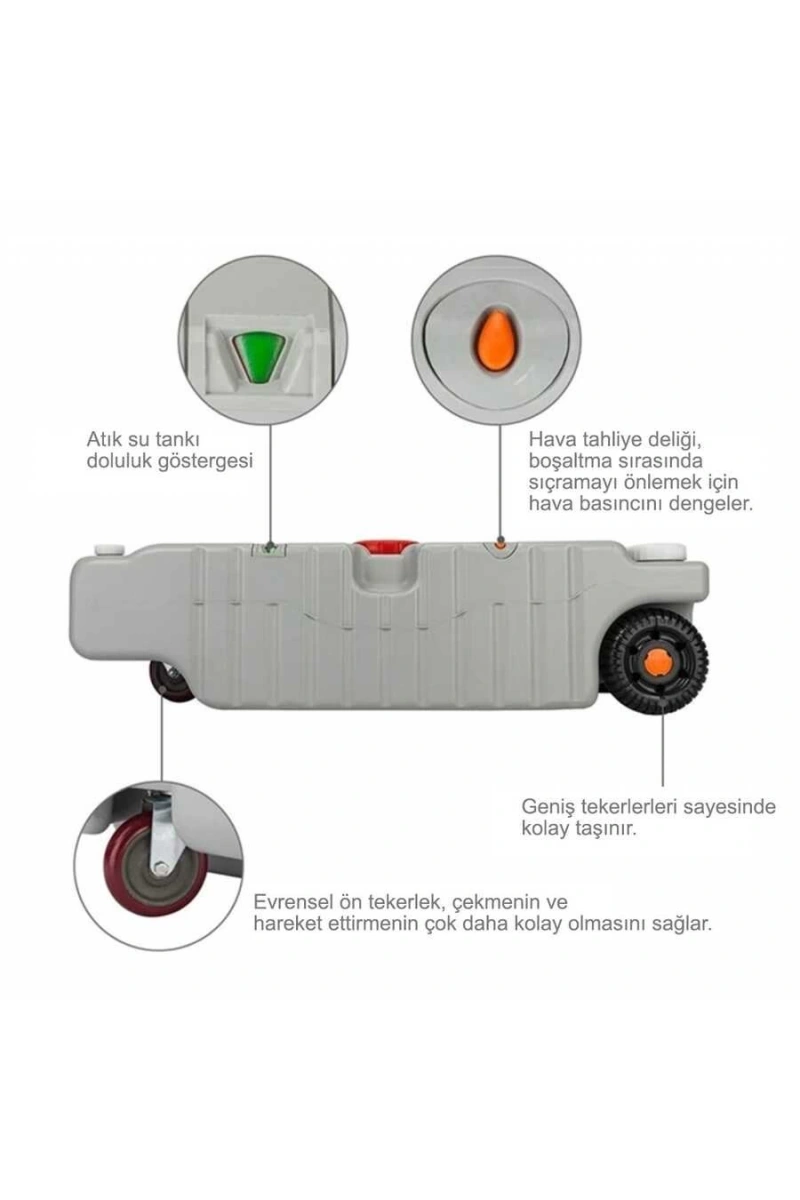 Atık su tankı doluluk göstergesi

Hava tahliye deliği, boşaltma sırasında sıçramayı önlemek için hava basıncını dengeler.

Geniş tekerlerleri sayesinde kolay taşınır.

Evrensel ön tekerlek, çekmenin ve hareket ettirmenin çok daha kolay olmasını sağlar.