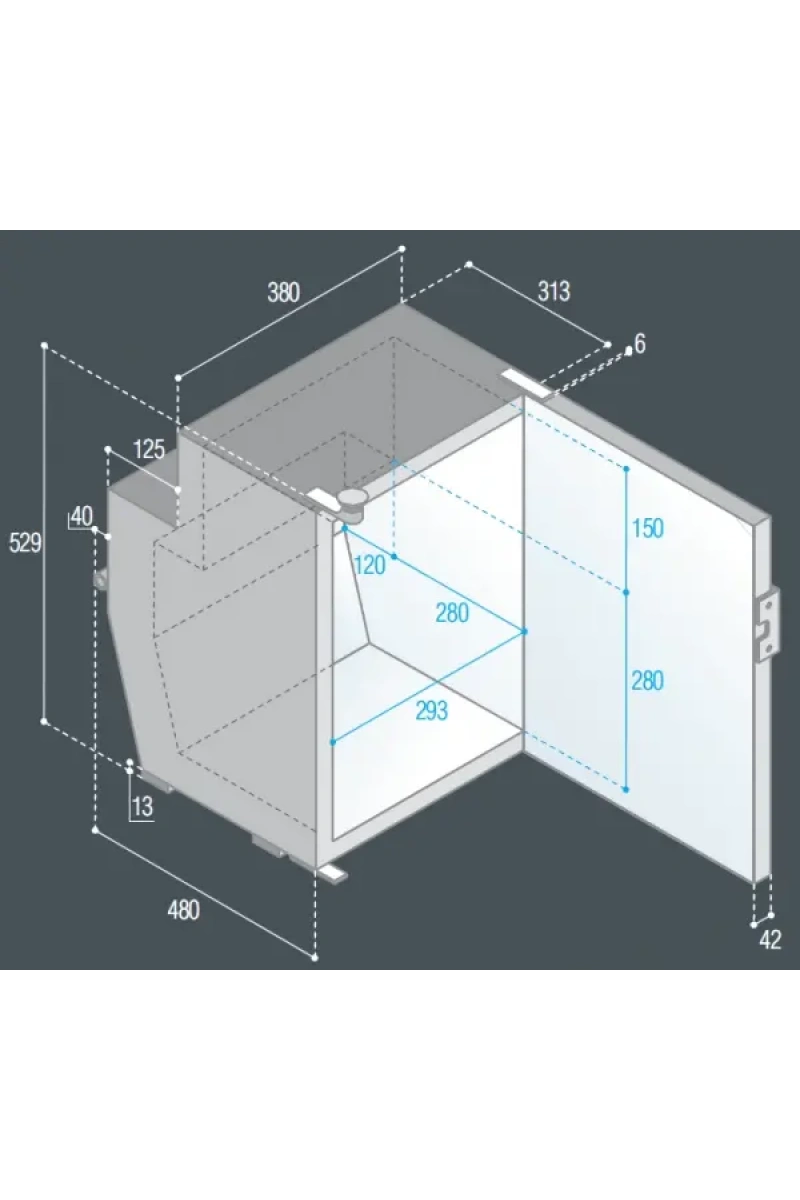 380
313
6
125
40
529
150
120
280
280
293
13
480
42