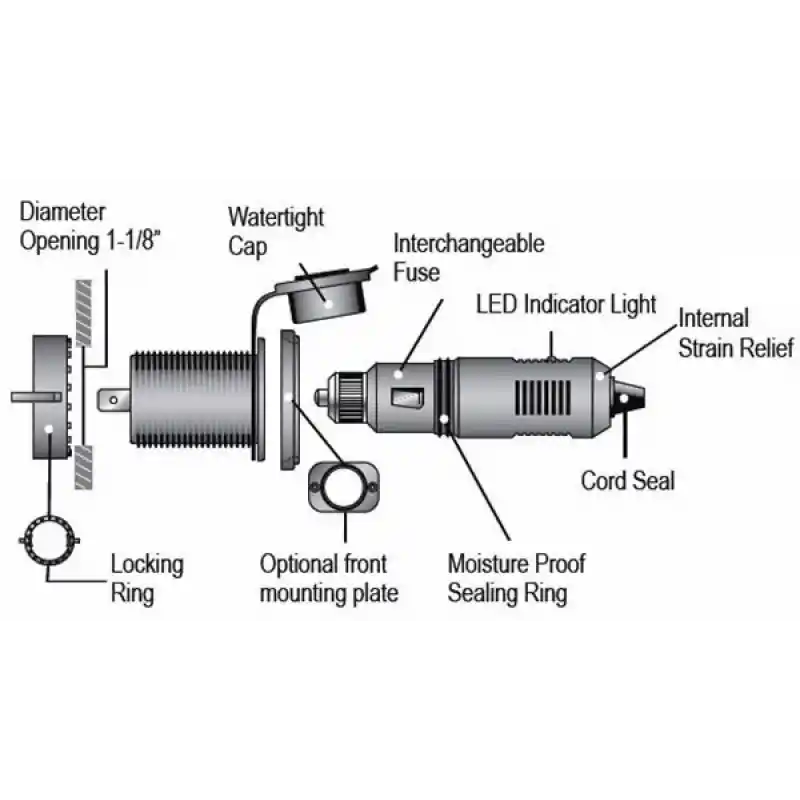 Diameter
Opening 1-1/8"

Watertight
Cap

Interchangeable
Fuse

LED Indicator Light

Internal
Strain Relief

Cord Seal

Locking
Ring

Optional front
mounting plate

Moisture Proof
Sealing Ring