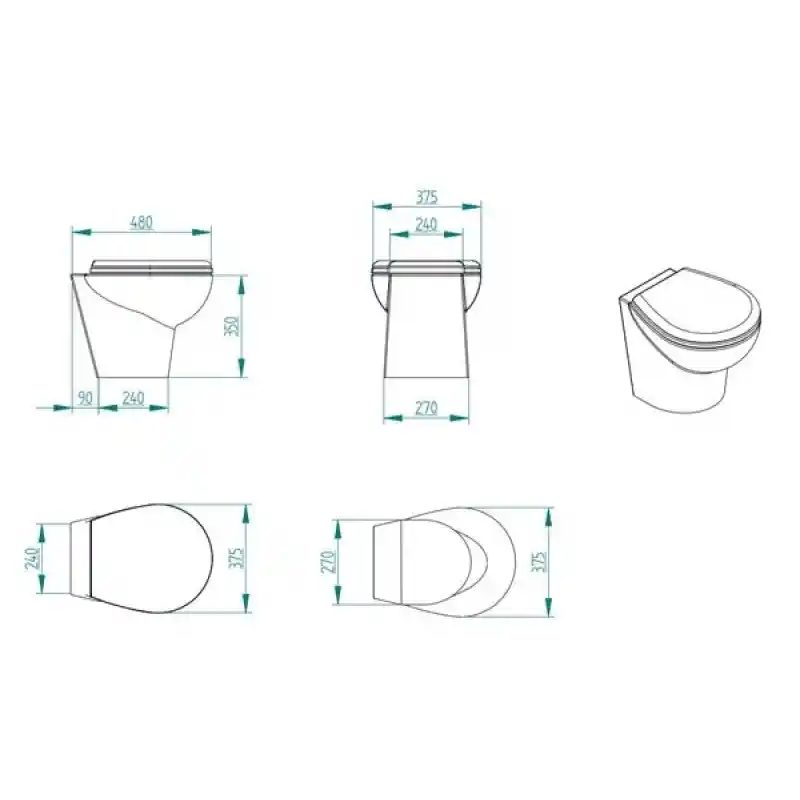 480
350
90
240

375
240
270

240
375

270
375