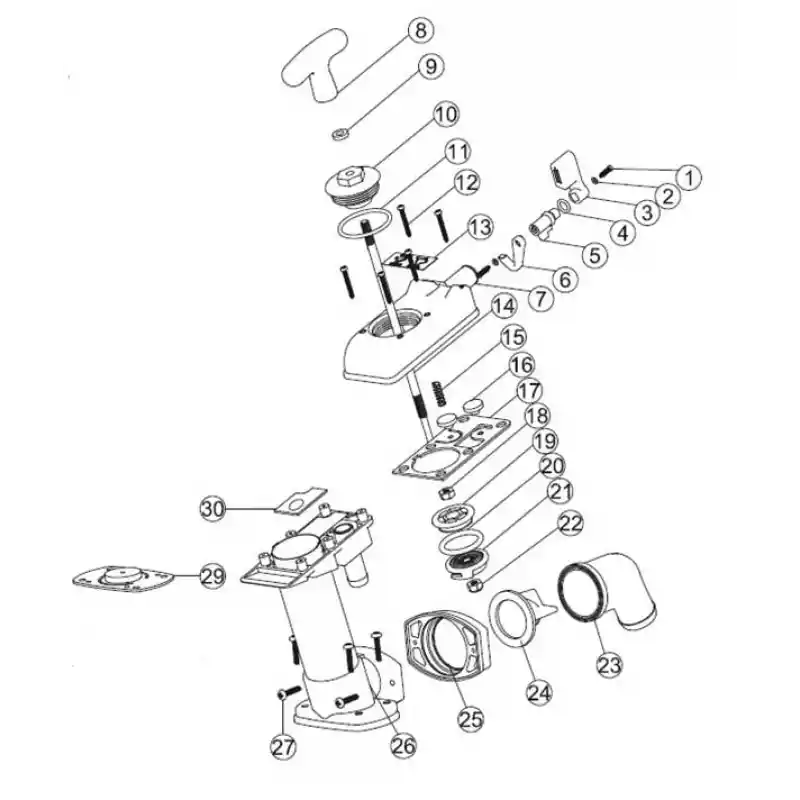 8
9
10
11
12
13
1
2
3
4
5
6
7
14
15
16
17
18
19
20
21
22
30
29
23
24
25
26
27