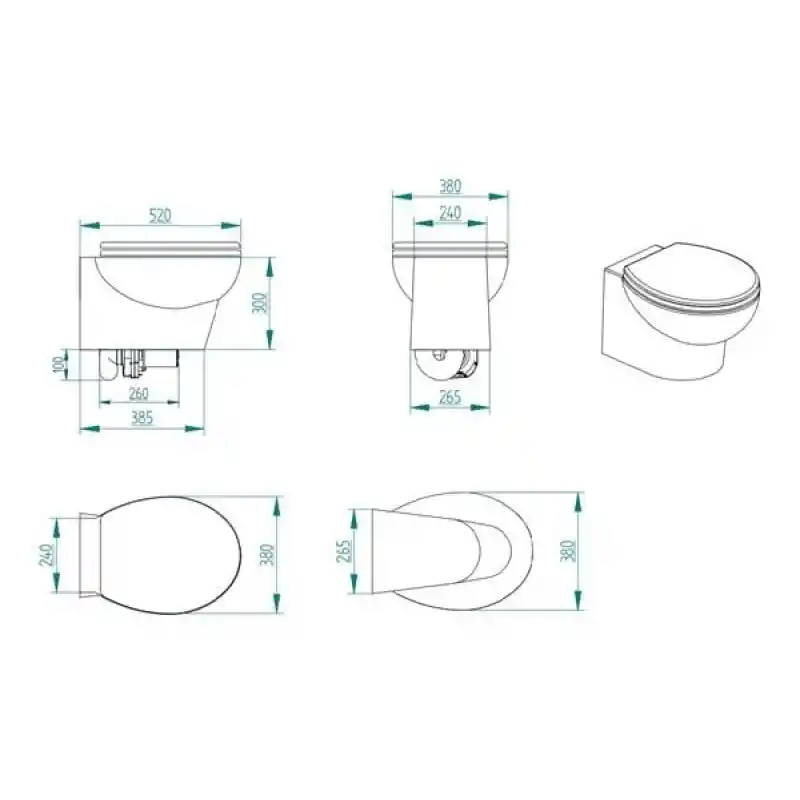 520
300
100
260
385
380
240
265
240
380
265
380