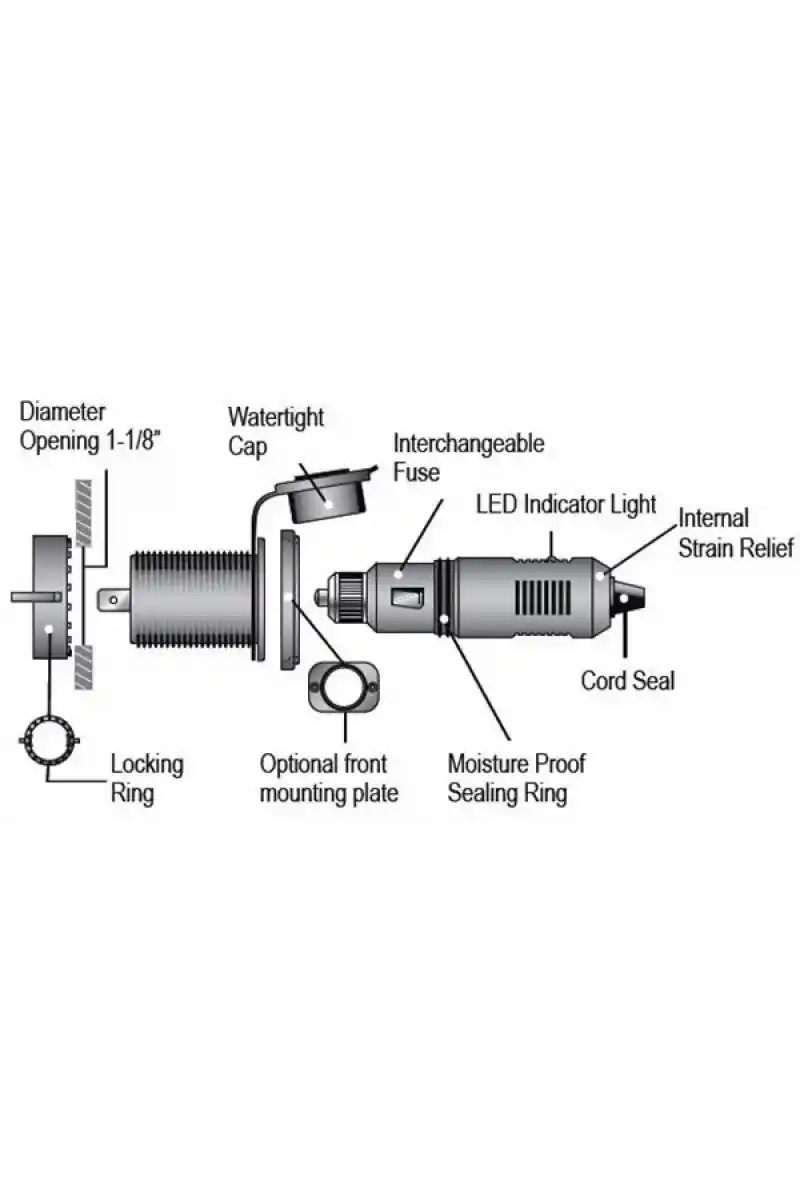 Diameter Opening 1-1/8"

Watertight Cap

Interchangeable Fuse

LED Indicator Light

Internal Strain Relief

Cord Seal

Locking Ring

Optional front mounting plate

Moisture Proof Sealing Ring