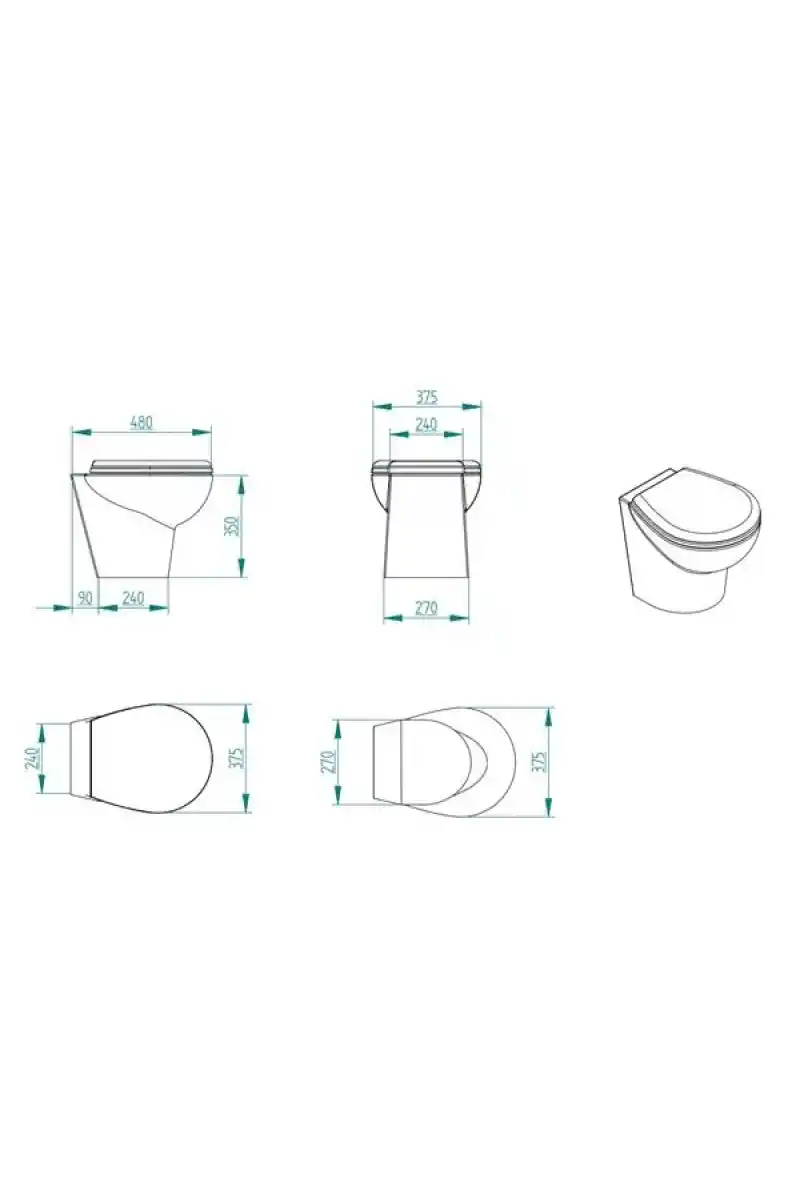 480
350
90
240
375
240
270
240
375
270
375