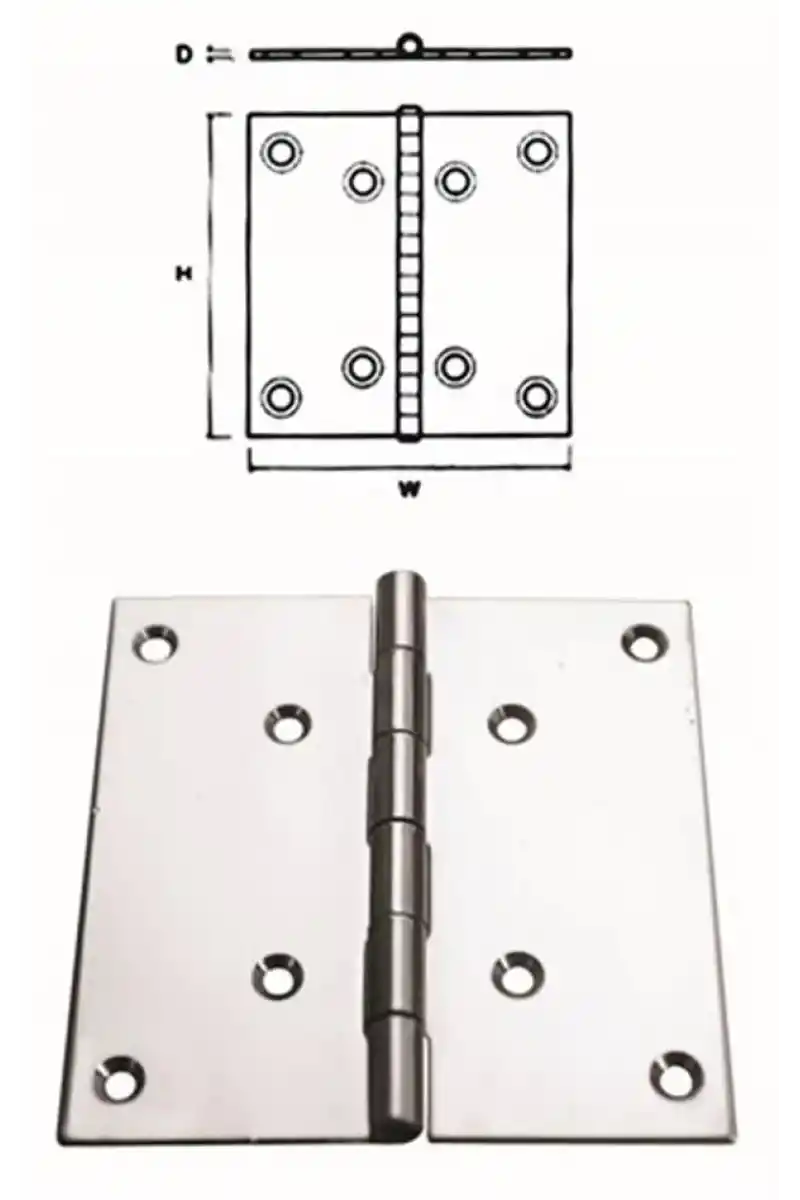 D

H

W