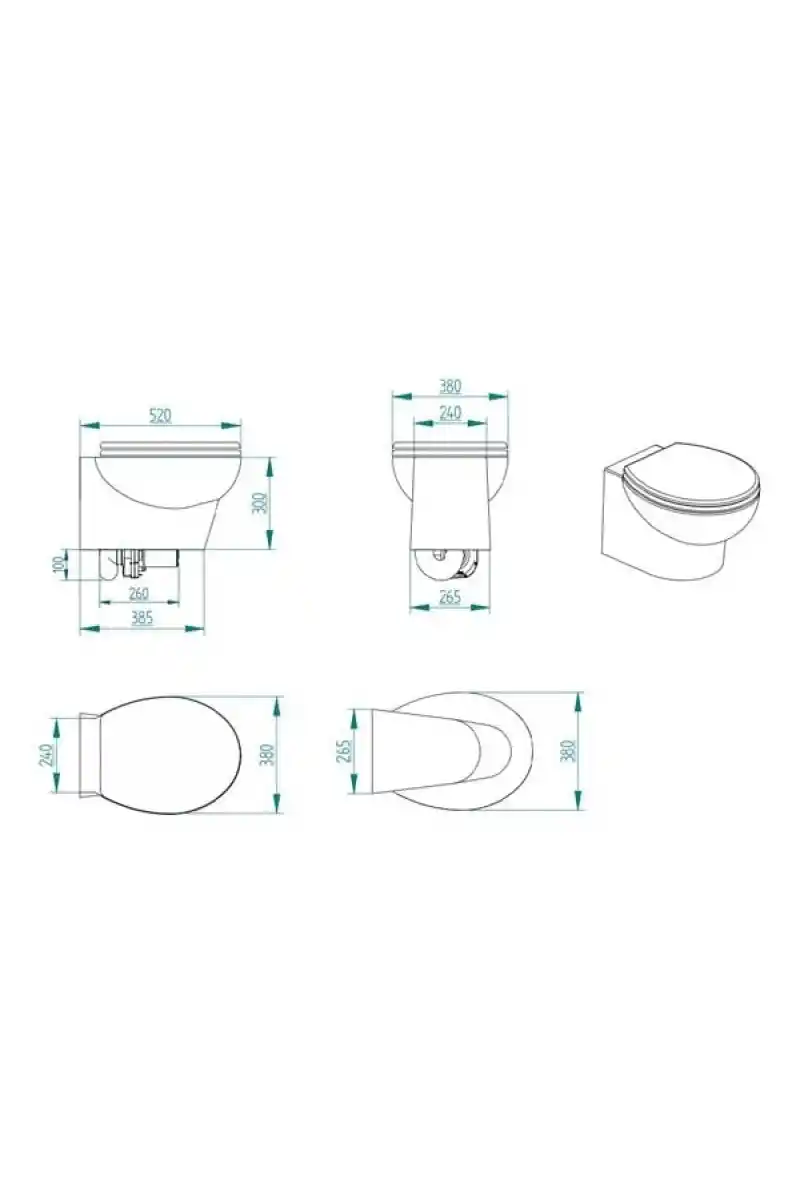 520
300
100
260
385
380
240
265
240
380
265
380