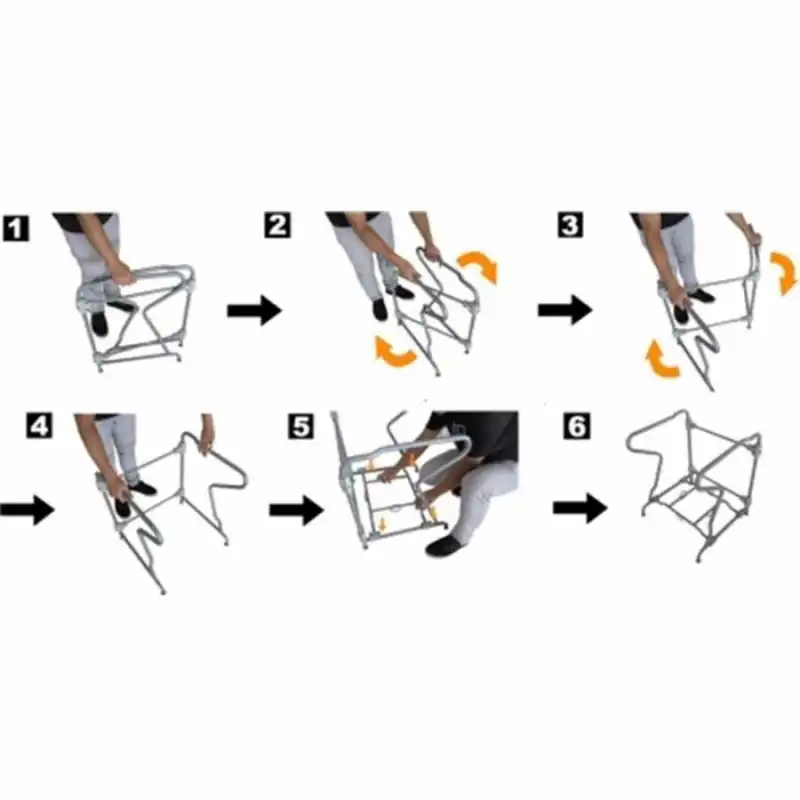 1

2

3

4

5

6