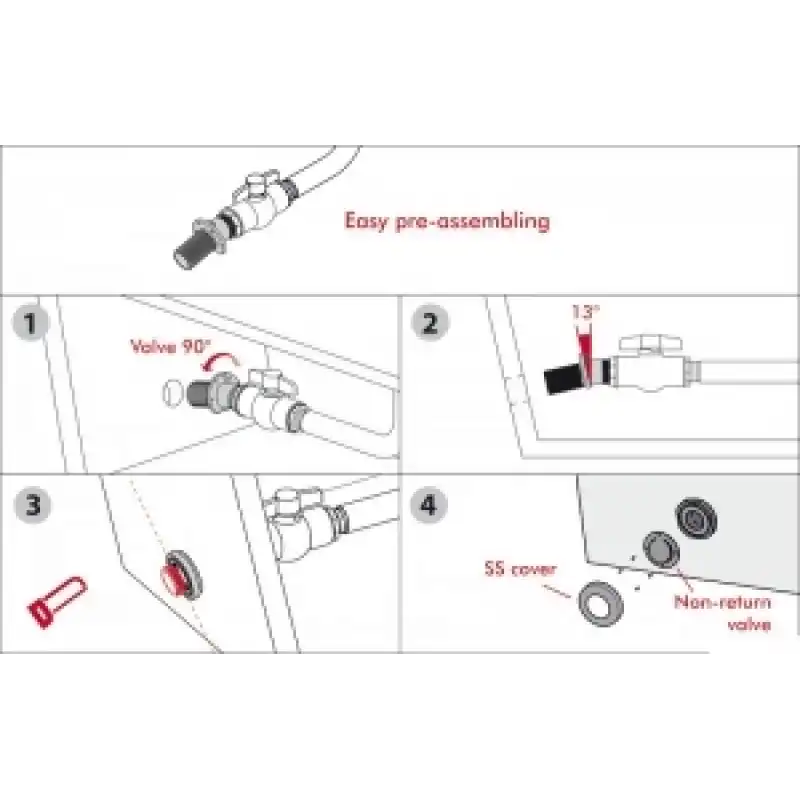 Easy pre-assembling

1

Valve 90°

2

13°

3

4

SS cover

Non-return valve