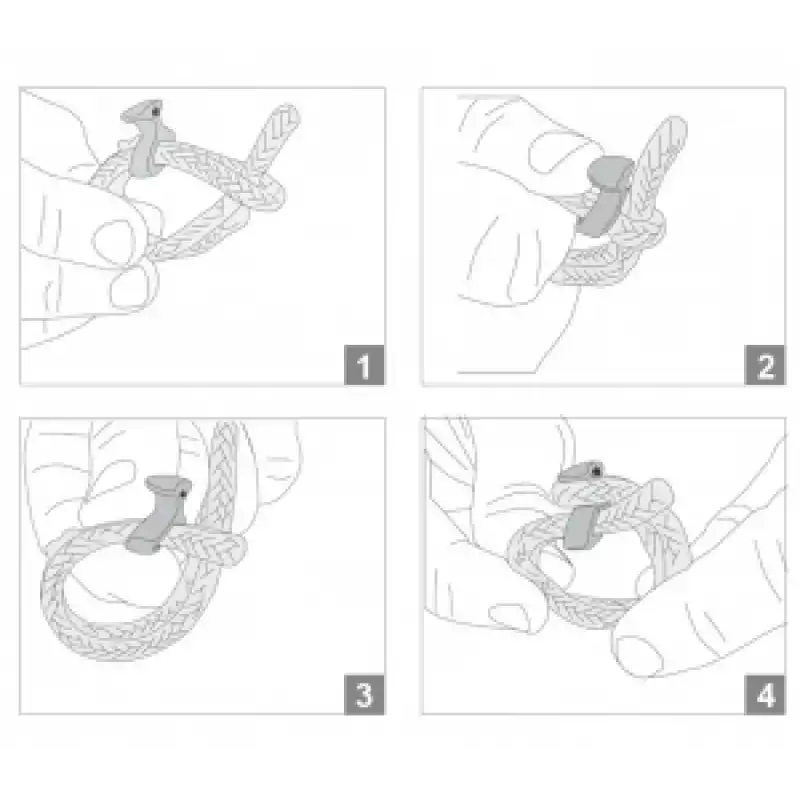 1

2

3

4