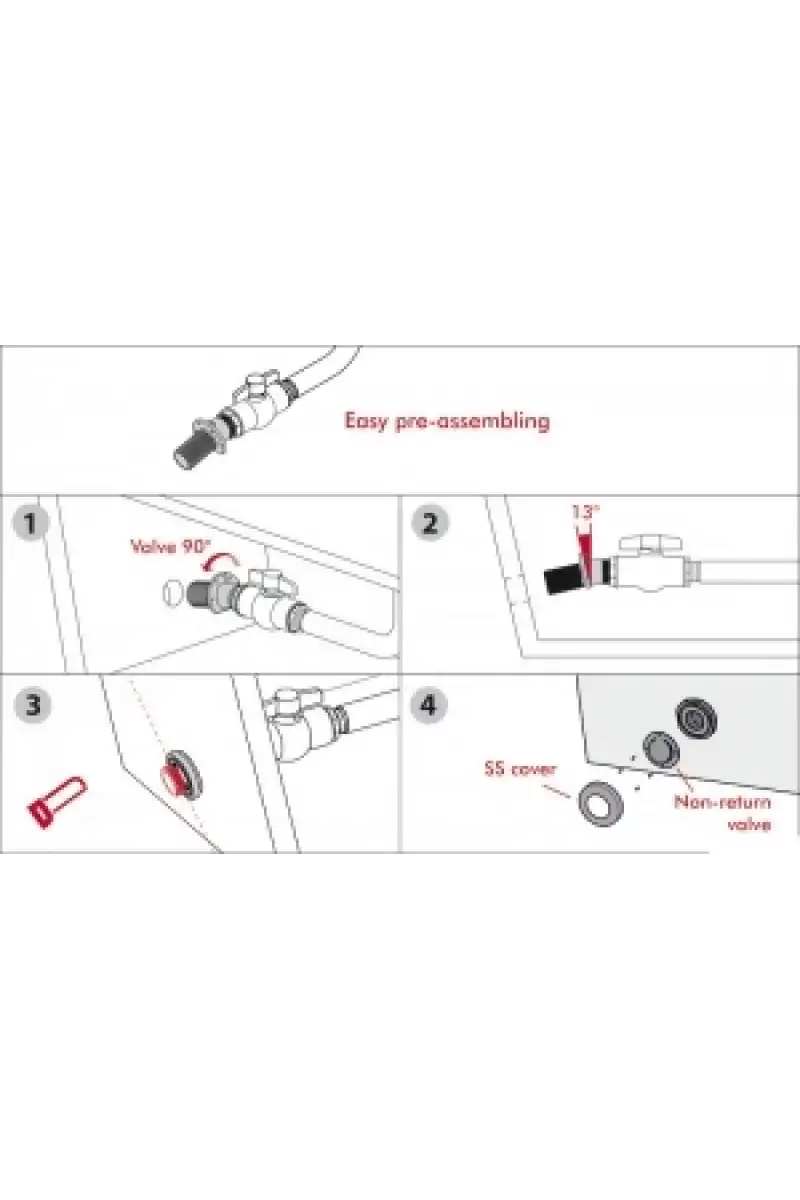 Easy pre-assembling

1

Valve 90°

2

13°

3

4

SS cover

Non-return valve