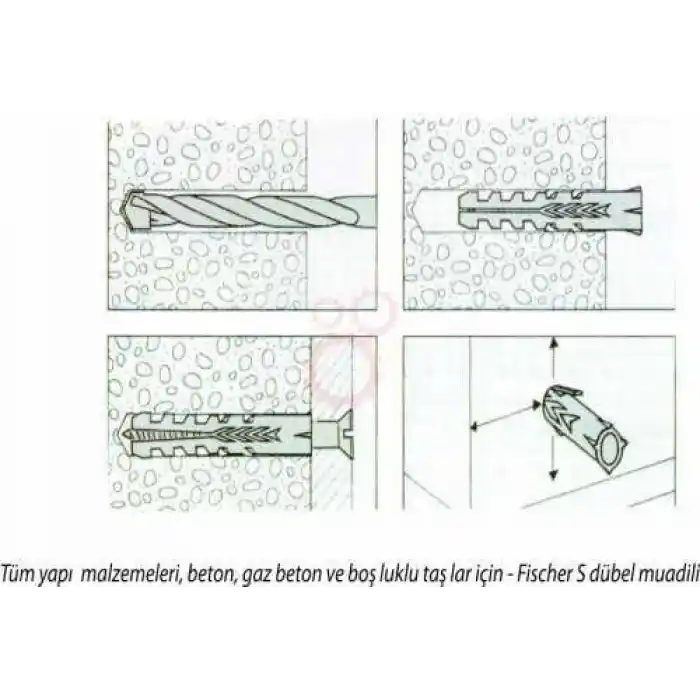 Tüm yapı malzemeleri, beton, gaz beton ve boş luklu taş lar için - Fischer S dübel muadili