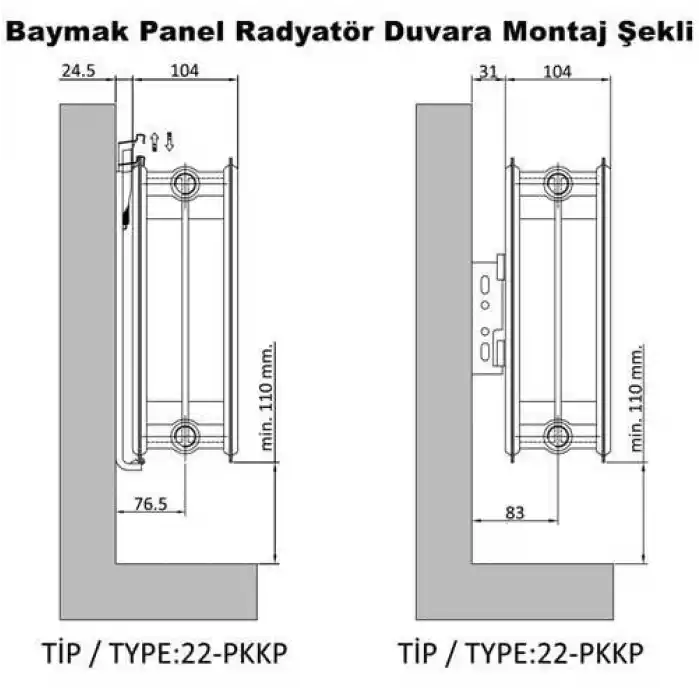 Baymak Panel Radyatör Duvara Montaj Şekli

24.5
104
min. 110 mm.
76.5
TİP / TYPE:22-PKKP

31
104
min. 110 mm.
83
TİP / TYPE:22-PKKP