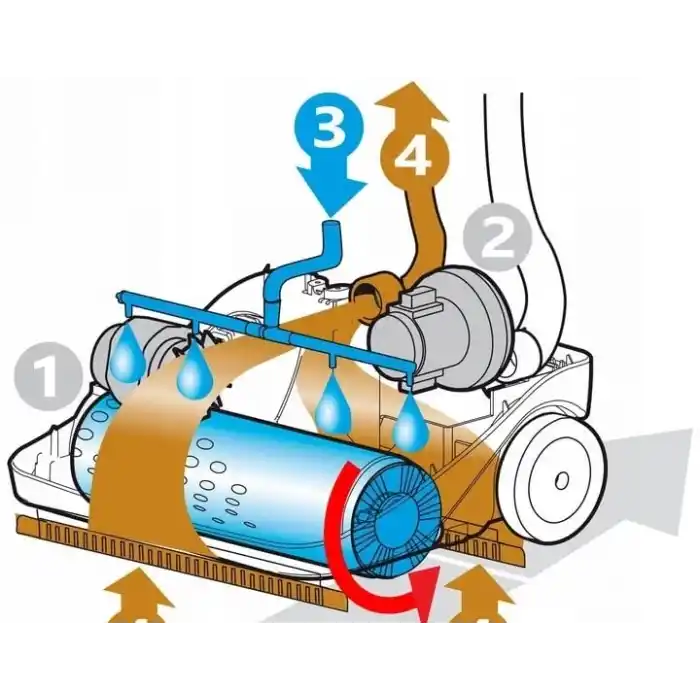 3
4
2
1