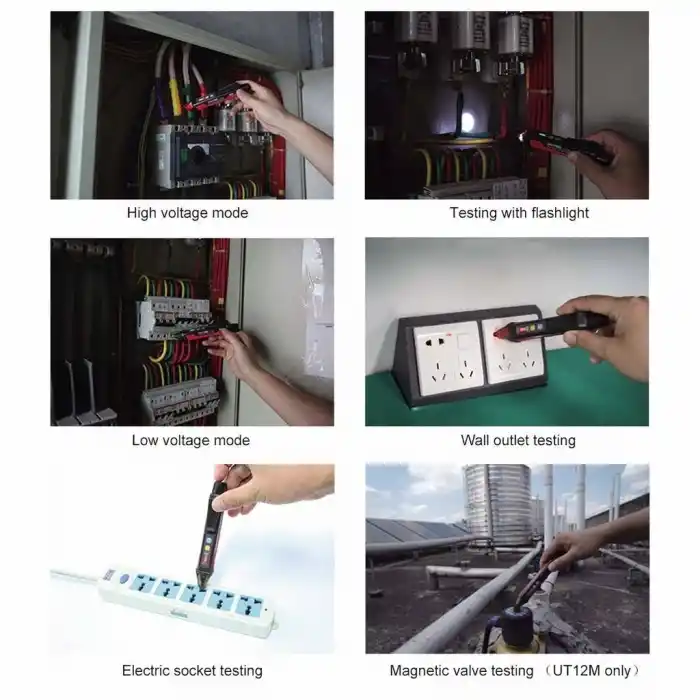 High voltage mode

Testing with flashlight

Low voltage mode

Wall outlet testing

Electric socket testing

Magnetic valve testing （UT12M only）