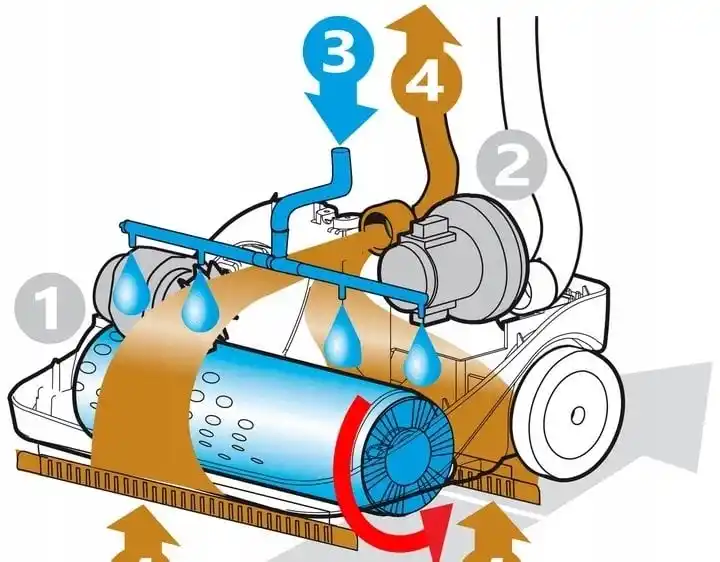 3
4
2
1