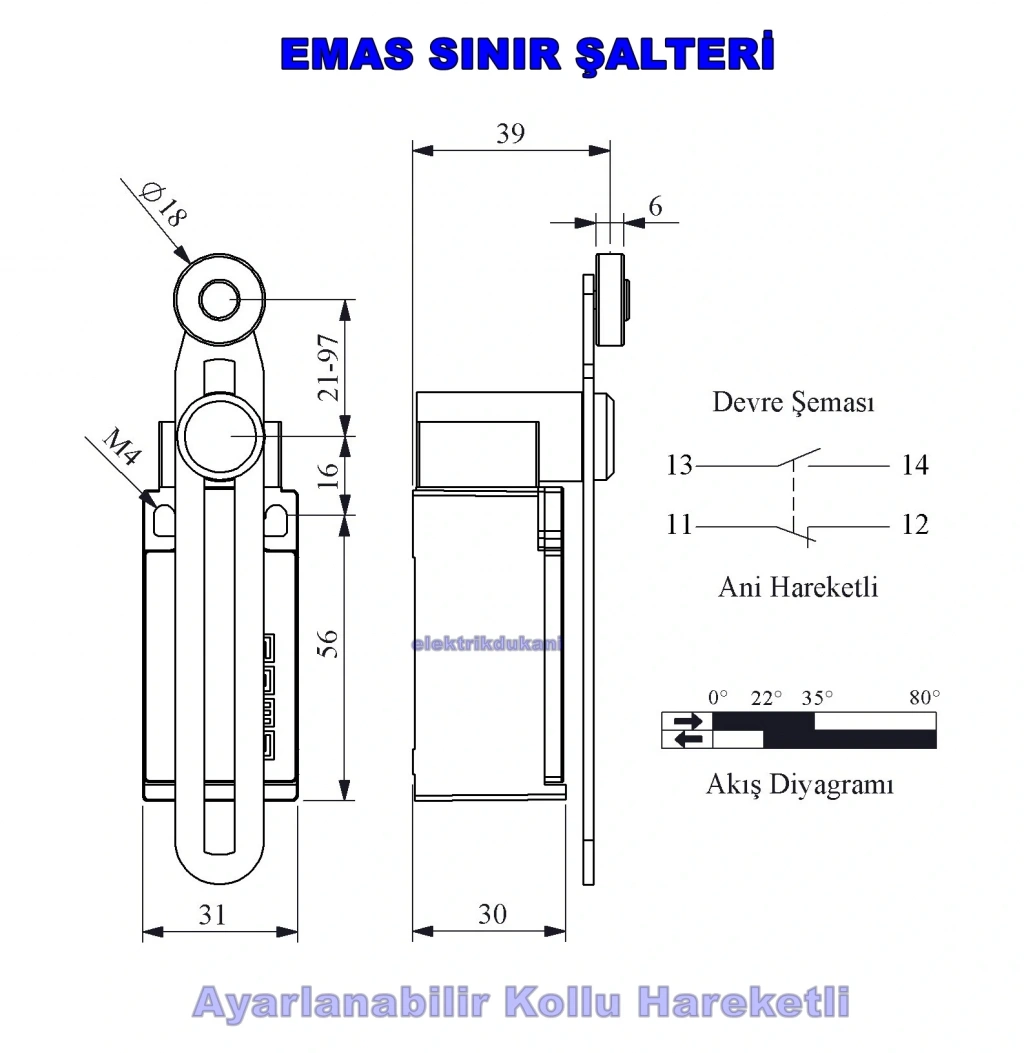 EMAS SINIR ŞALTERİ

Ø18

M4

21-97

16

56

31

39

6

30

elektrikdukani

Devre Şeması

13

14

11

12

Ani Hareketli

0°

22°

35°

80°

Akış Diyagramı

Ayarlanabilir Kollu Hareketli