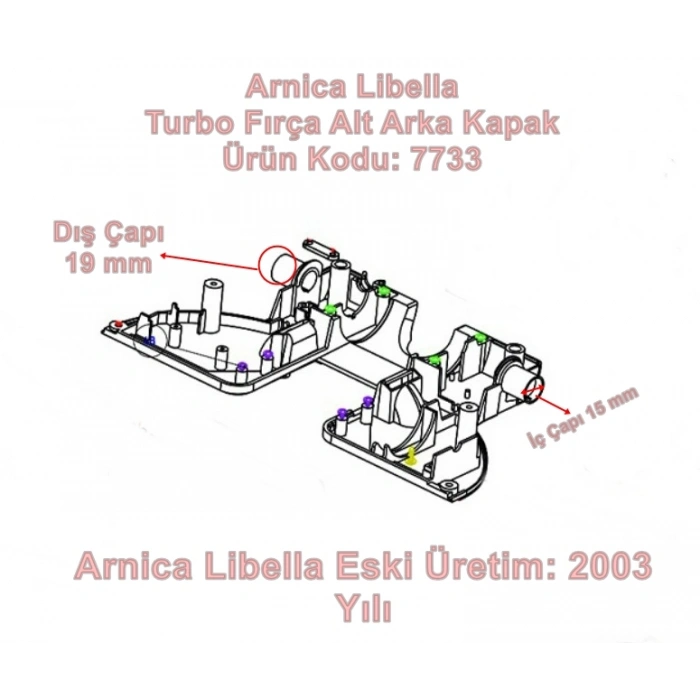 Arnica Libella
Turbo Fırça Alt Arka Kapak
Ürün Kodu: 7733

Dış Çapı
19 mm

İç Çapı 15 mm

Arnica Libella Eski Üretim: 2003
Yılı