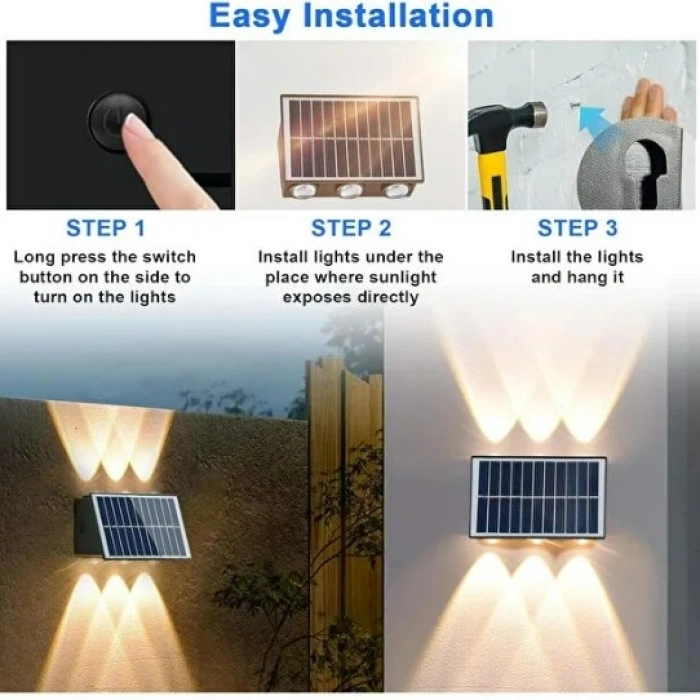 Easy Installation

STEP 1
Long press the switch button on the side to turn on the lights

STEP 2
Install lights under the place where sunlight exposes directly

STEP 3
Install the lights and hang it