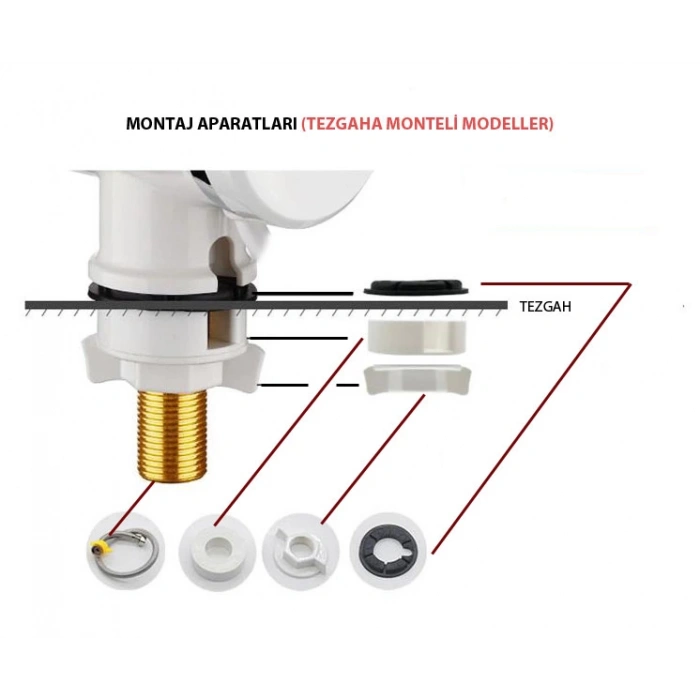 MONTAJ APARATLARI (TEZGAHA MONTELİ MODELLER)

TEZGAH