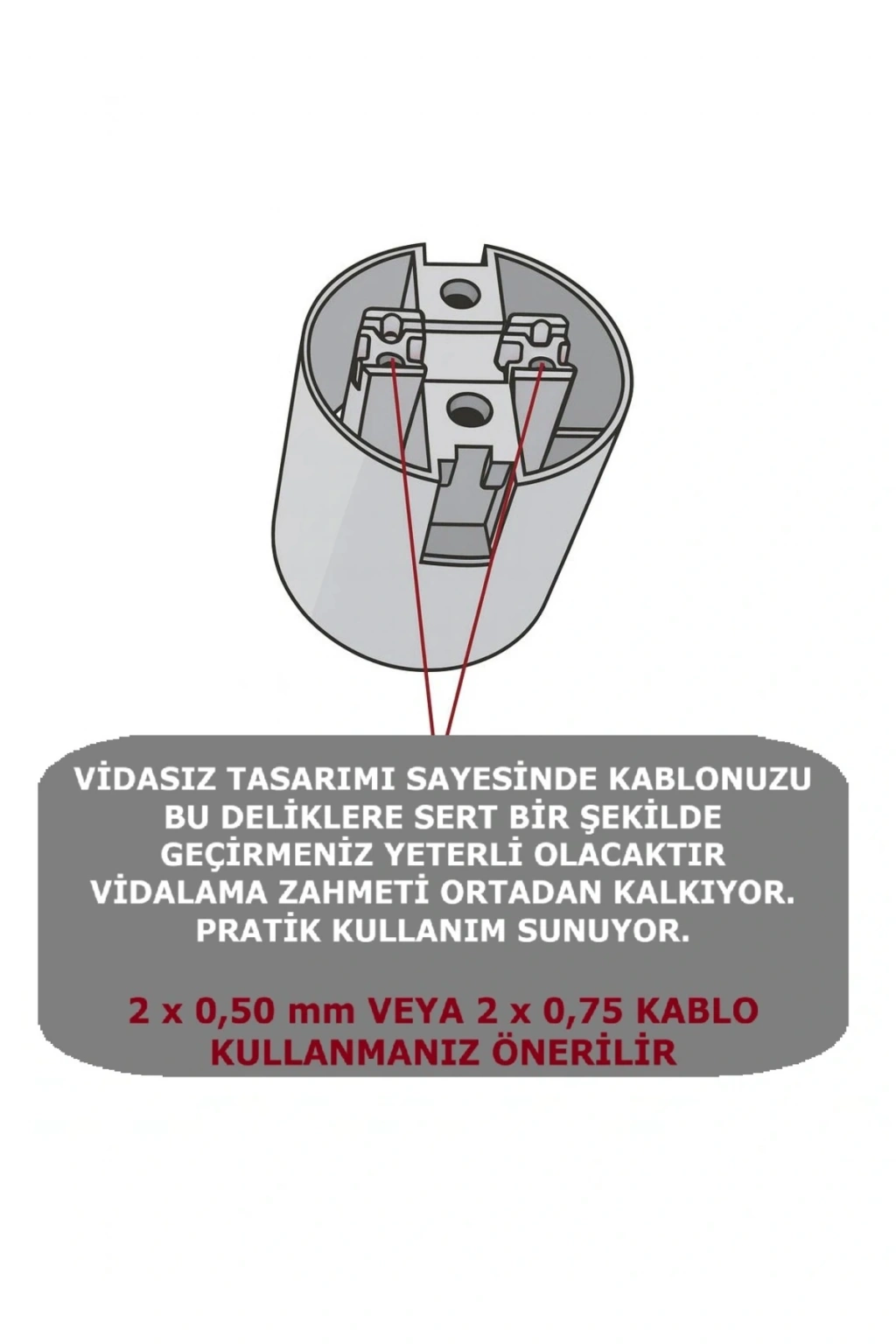 VİDASIZ TASARIMI SAYESİNDE KABLONUZU BU DELİKLERE SERT BİR ŞEKİLDE GEÇİRMENİZ YETERLİ OLACAKTIR VİDALAMA ZAHMETİ ORTADAN KALKIYOR. PRATİK KULLANIM SUNUYOR.

2 x 0,50 mm VEYA 2 x 0,75 KABLO KULLANMANIZ ÖNERİLİR