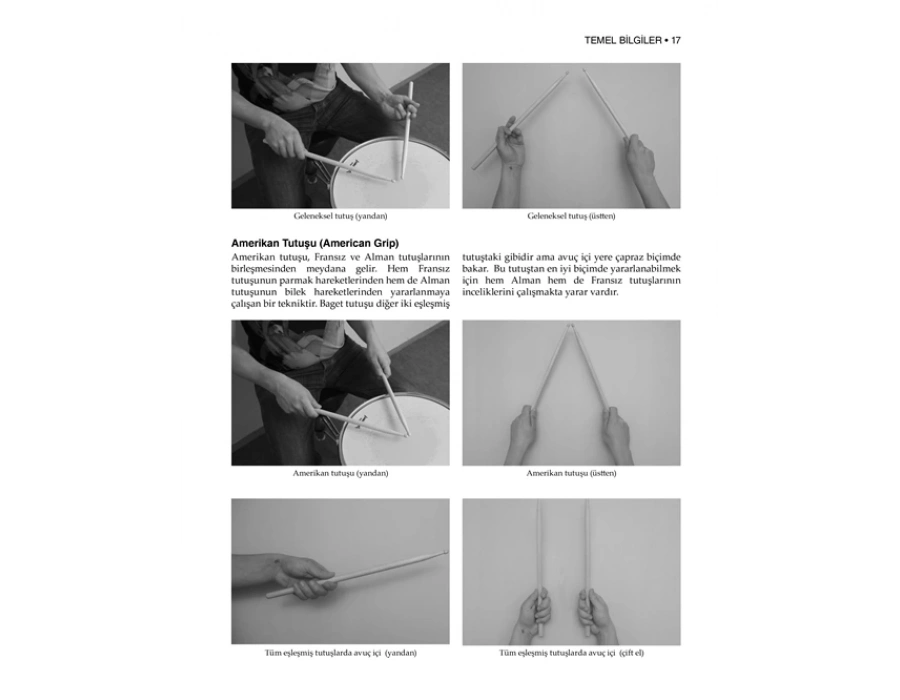 TEMEL BİLGİLER • 17

Geleneksel tutuş (yandan)

Geleneksel tutuş (üstten)

Amerikan Tutuşu (American Grip)

Amerikan tutuşu, Fransız ve Alman tutuşlarının birleşmesinden meydana gelir. Hem Fransız tutuşunun parmak hareketlerinden hem de Alman tutuşunun bilek hareketlerinden yararlanmaya çalışan bir tekniktir. Baget tutuşu diğer iki eşleşmiş tutuştaki gibidir ama avuç içi yere çapraz biçimde bakar. Bu tutuştan en iyi biçimde yararlanabilmek için hem Alman hem de Fransız tutuşlarının inceliklerini çalışmakta yarar vardır.

Amerikan tutuşu (yandan)

Amerikan tutuşu (üstten)

Tüm eşleşmiş tutuşlarda avuç içi (yandan)

Tüm eşleşmiş tutuşlarda avuç içi (çift el)