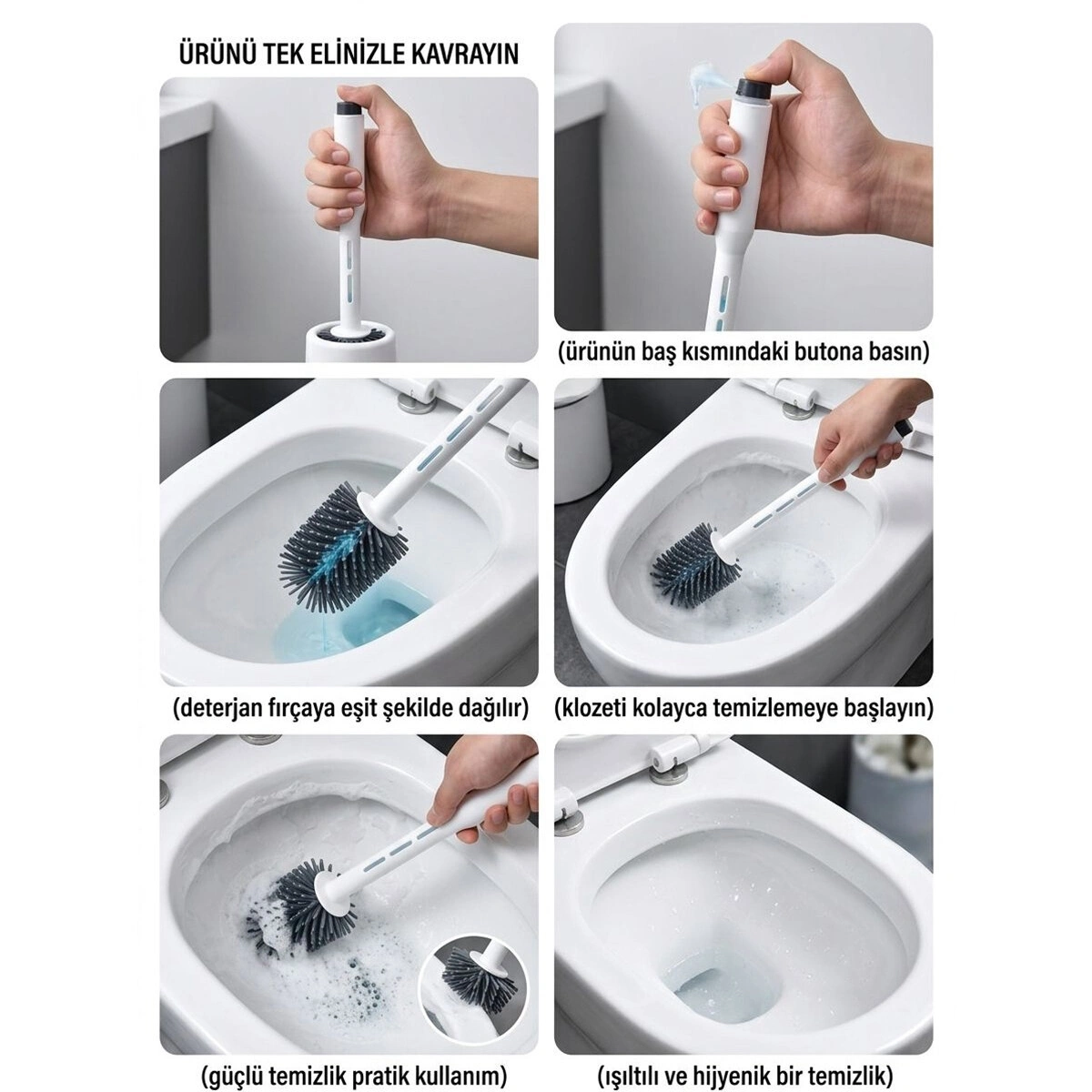 ÜRÜNÜ TEK ELİNİZLE KAVRAYIN

(ürünün baş kısmındaki butona basın)

(deterjan fırçaya eşit şekilde dağılır)

(klozeti kolayca temizlemeye başlayın)

(güçlü temizlik pratik kullanım)

(ışıltılı ve hijyenik bir temizlik)