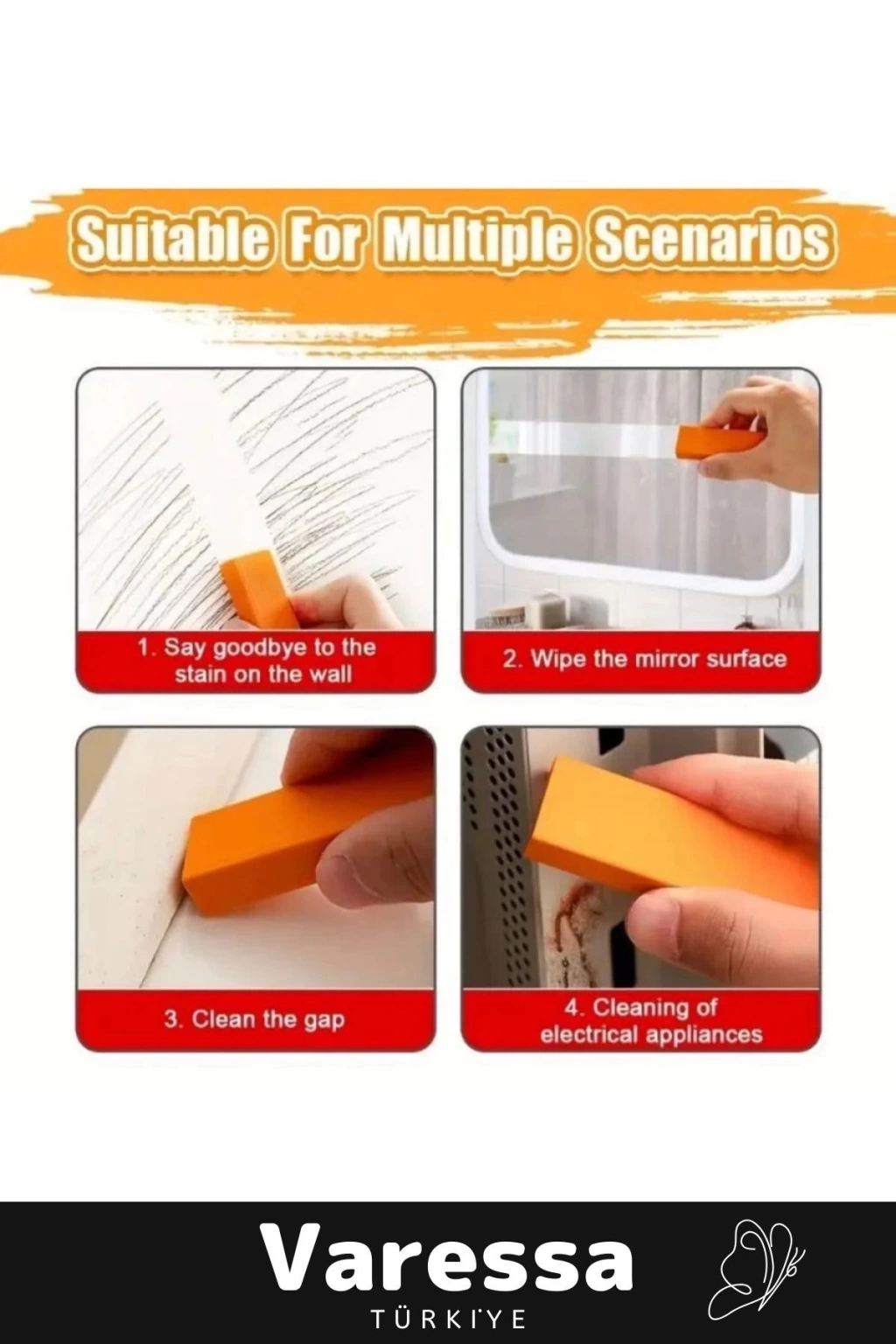 Suitable For Multiple Scenarios

1. Say goodbye to the stain on the wall

2. Wipe the mirror surface

3. Clean the gap

4. Cleaning of electrical appliances

Varessa
TÜRKİYE