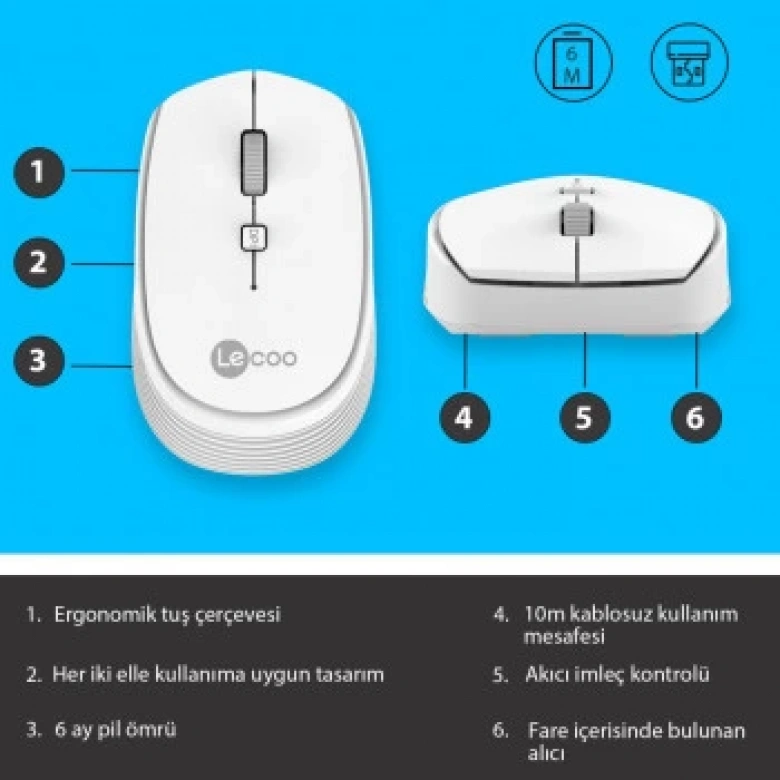 6
M

1

2

3

Lecoo

4

5

6

1. Ergonomik tuş çerçevesi

2. Her iki elle kullanıma uygun tasarım

3. 6 ay pil ömrü

4. 10m kablosuz kullanım mesafesi

5. Akıcı imleç kontrolü

6. Fare içerisinde bulunan alıcı