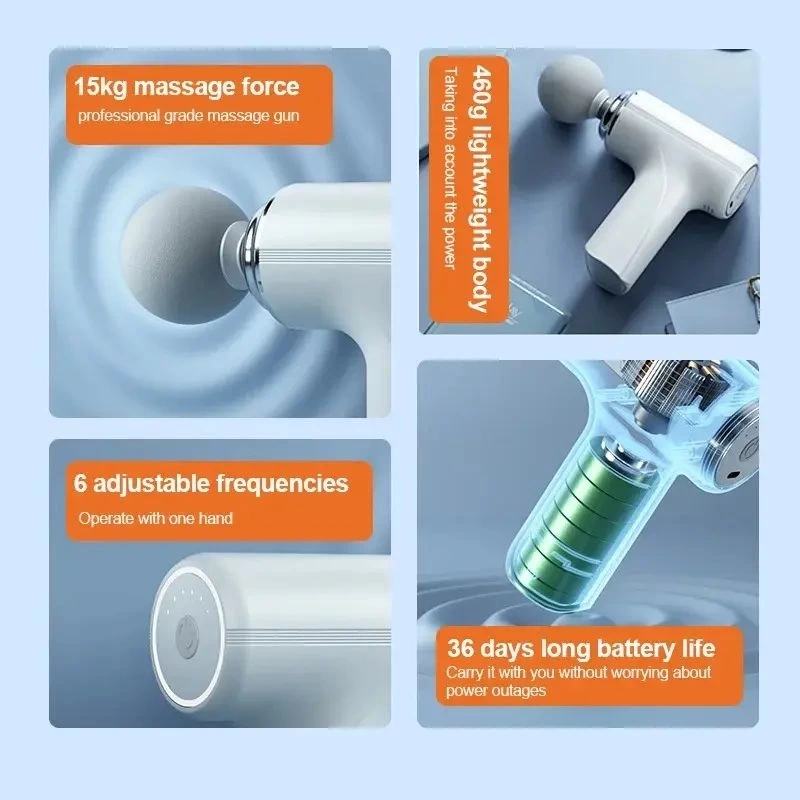 15kg massage force
professional grade massage gun

460g lightweight body
Taking into account the power

6 adjustable frequencies
Operate with one hand

36 days long battery life
Carry it with you without worrying about power outages