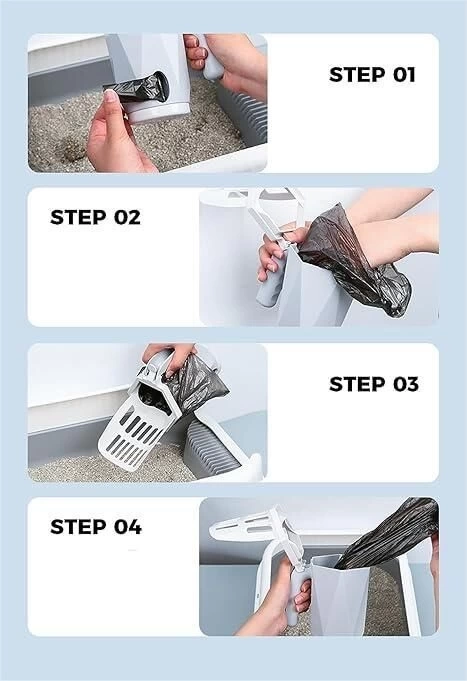 STEP 01

STEP 02

STEP 03

STEP 04