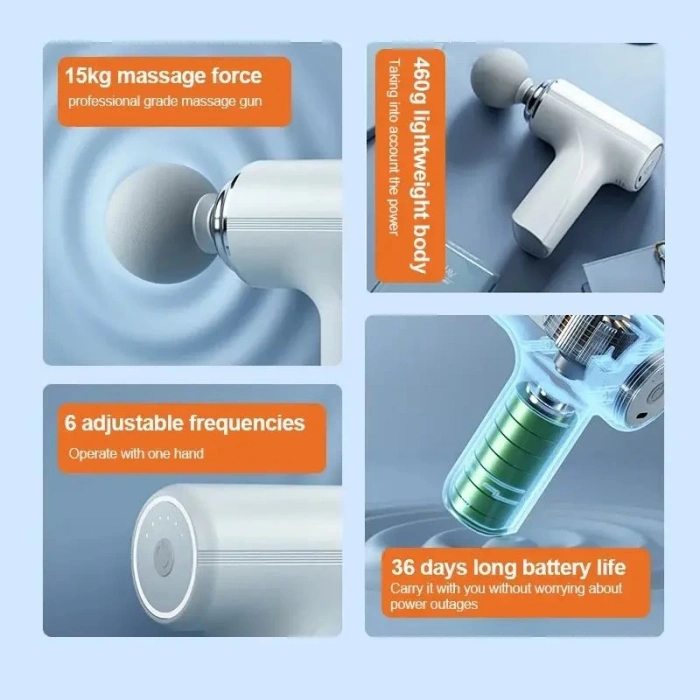 15kg massage force
professional grade massage gun

460g lightweight body
Taking into account the power

6 adjustable frequencies
Operate with one hand

36 days long battery life
Carry it with you without worrying about power outages