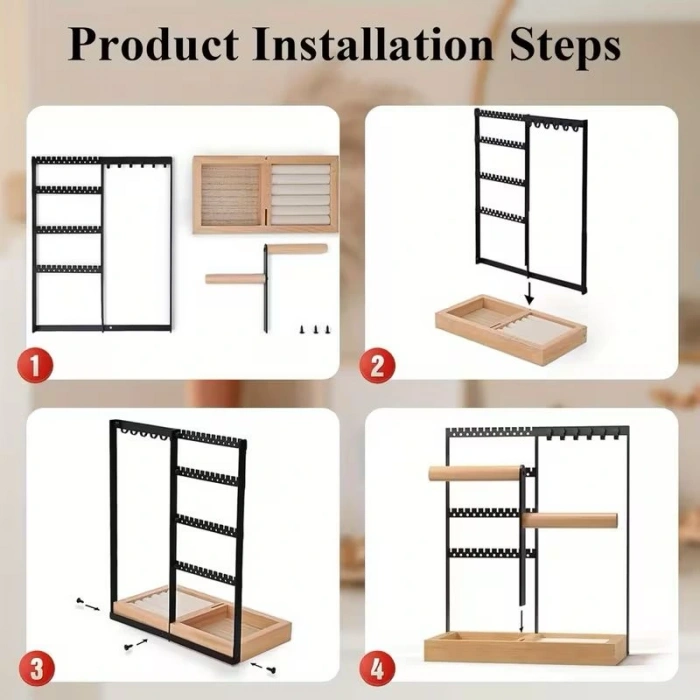 Product Installation Steps

1

2

3

4