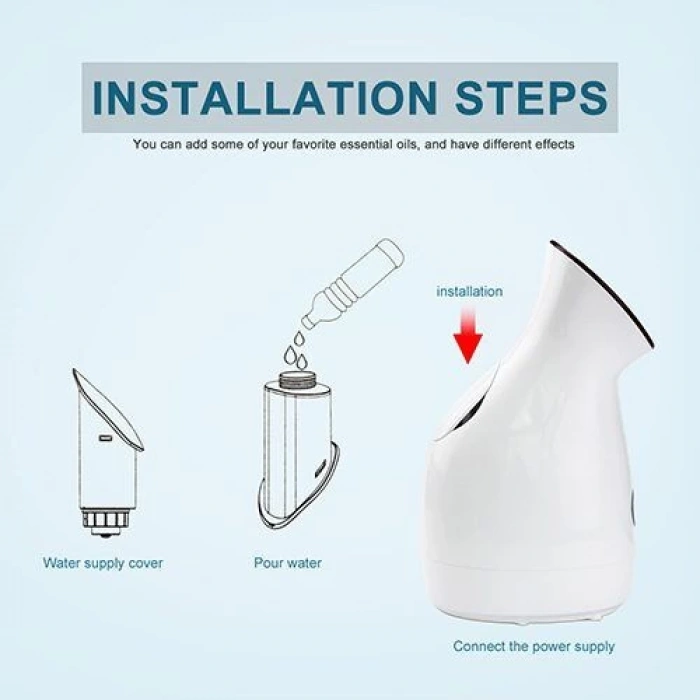 INSTALLATION STEPS

You can add some of your favorite essential oils, and have different effects

installation

Water supply cover

Pour water

Connect the power supply