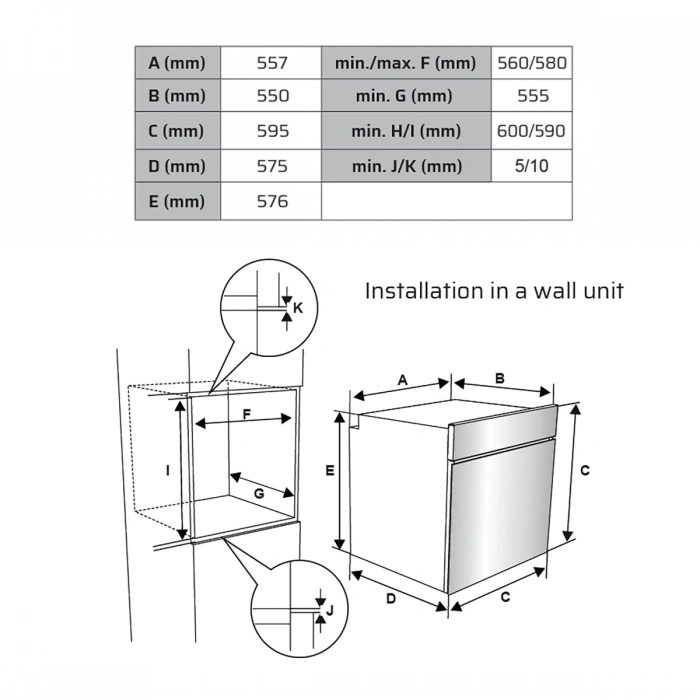 | A (mm) | 557 | min./max. F (mm) | 560/580 |
|---|---|---|---|
| B (mm) | 550 | min. G (mm) | 555 |
| C (mm) | 595 | min. H/I (mm) | 600/590 |
| D (mm) | 575 | min. J/K (mm) | 5/10 |
| E (mm) | 576 | | |

Installation in a wall unit

K

F

I

G

J

A

B

E

C

D

C