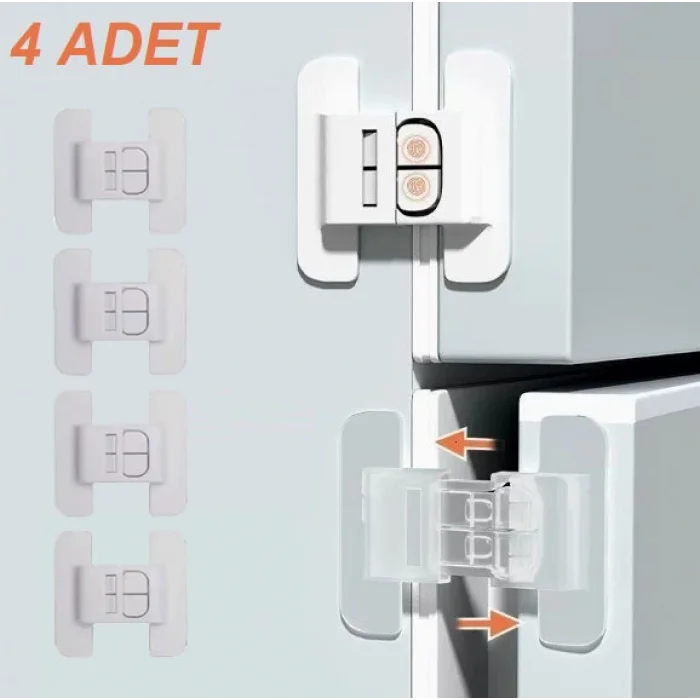 4 ADET