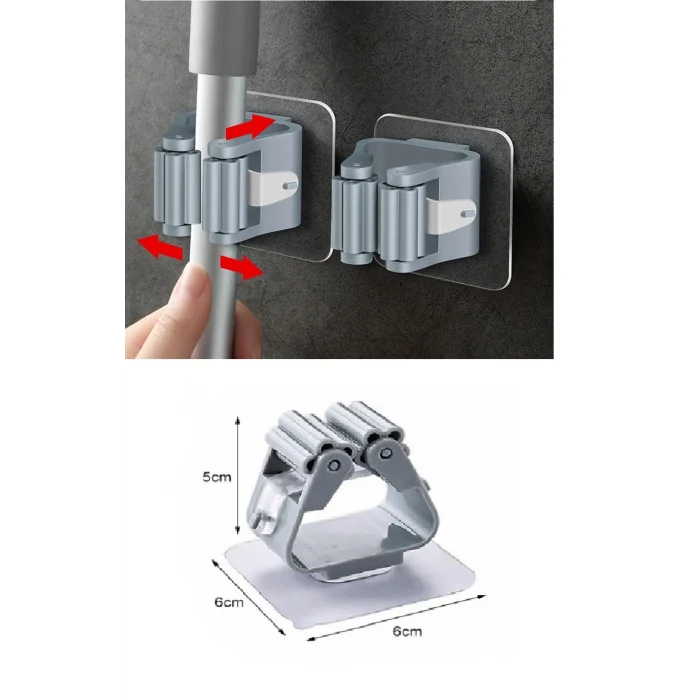 5cm

6cm

6cm