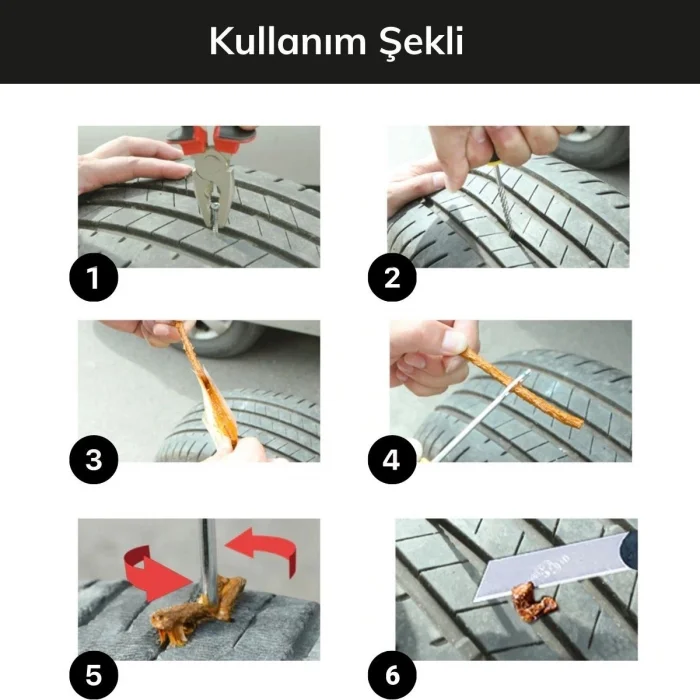 Kullanım Şekli

1

2

3

4

5

6