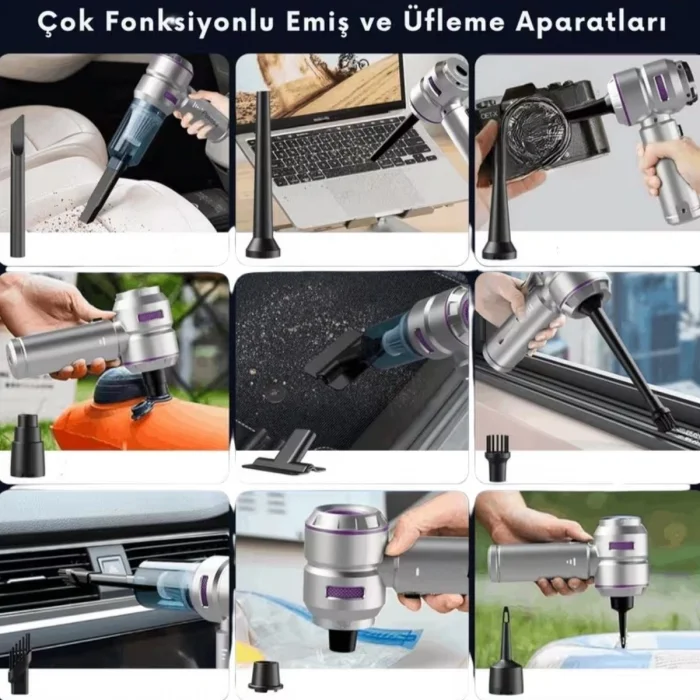 Çok Fonksiyonlu Emiş ve Üfleme Aparatları