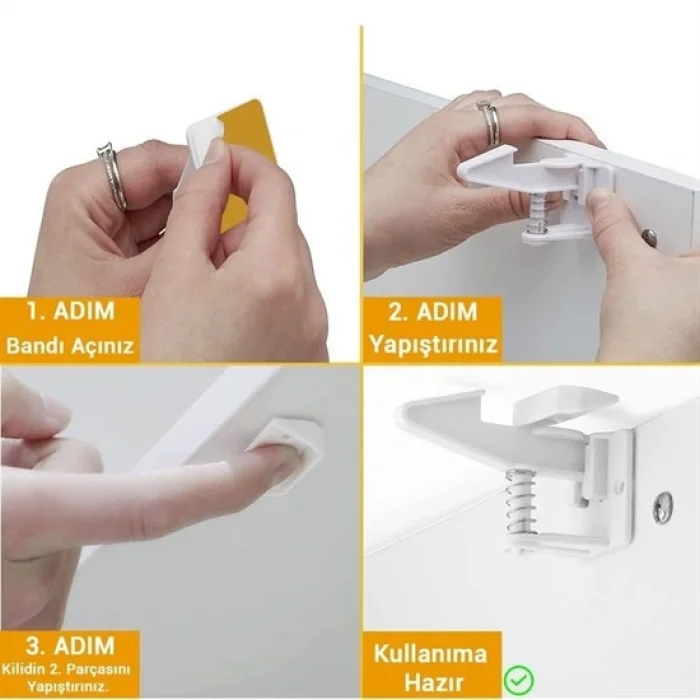 1. ADIM
Bandı Açınız

2. ADIM
Yapıştırınız

3. ADIM
Kilidin 2. Parçasını Yapıştırınız.

Kullanıma Hazır