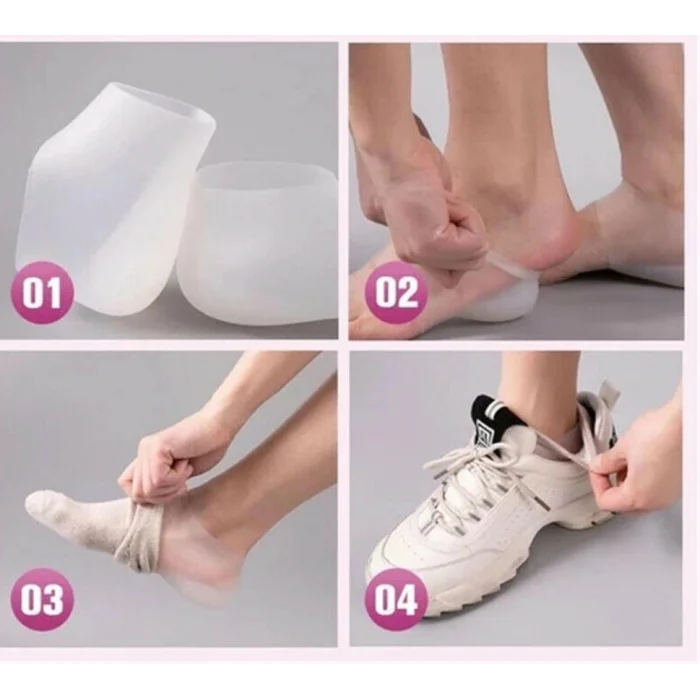 01

02

03

04