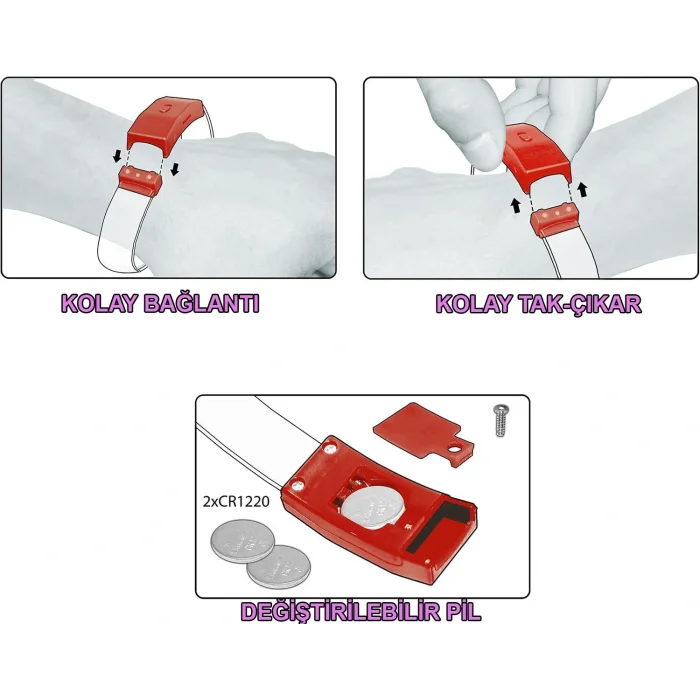 KOLAY BAĞLANTI

KOLAY TAK-ÇIKAR

2xCR1220

DEĞİŞTİRİLEBİLİR PİL