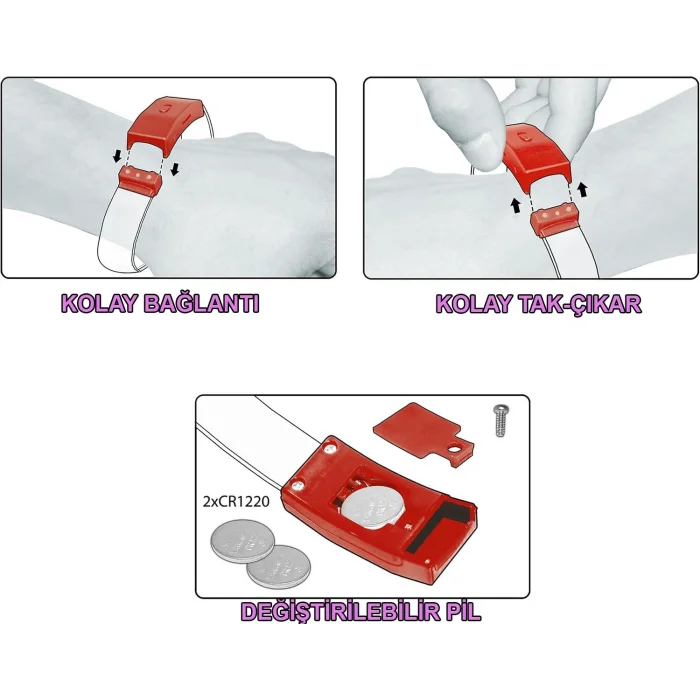 KOLAY BAĞLANTI

KOLAY TAK-ÇIKAR

2xCR1220

DEĞİŞTİRİLEBİLİR PİL