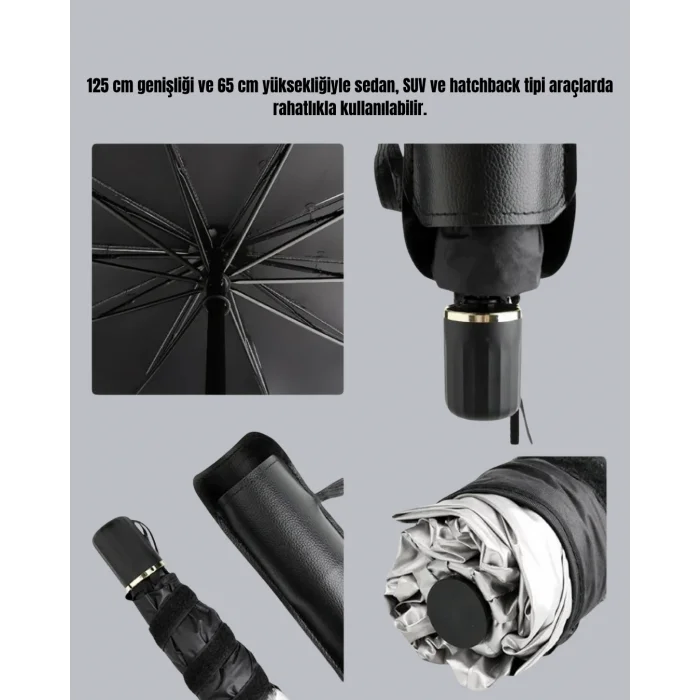 125 cm genişliği ve 65 cm yüksekliğiyle sedan, SUV ve hatchback tipi araçlarda rahatlıkla kullanılabilir.