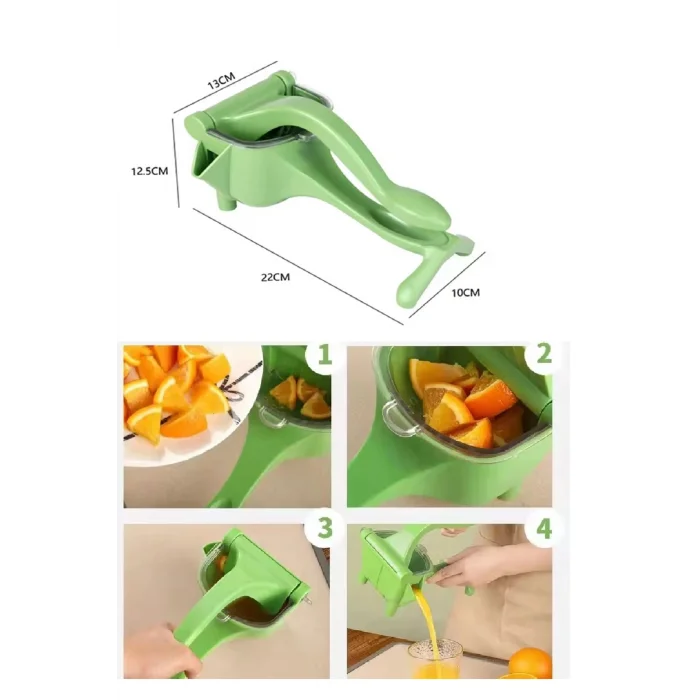 13CM

12.5CM

22CM

10CM

1

2

3

4