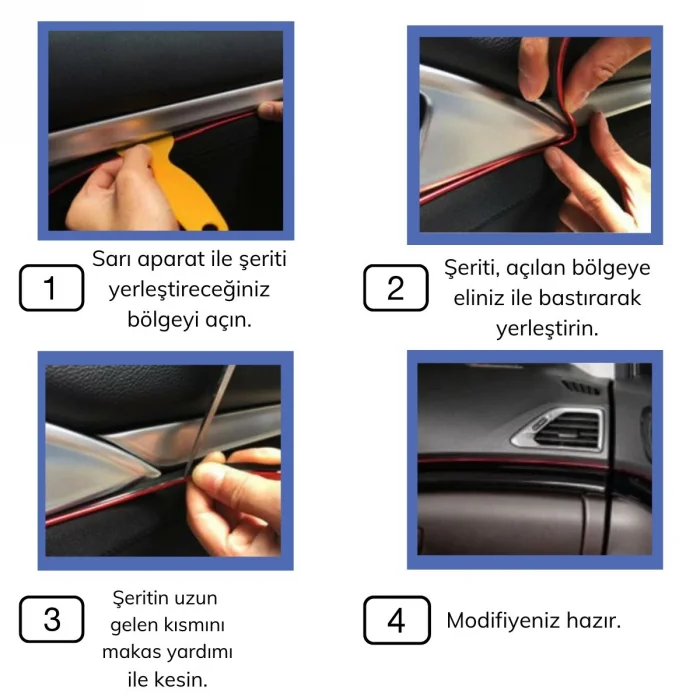 1

Sarı aparat ile şeriti yerleştireceğiniz bölgeyi açın.

2

Şeriti, açılan bölgeye eliniz ile bastırarak yerleştirin.

3

Şeritin uzun gelen kısmını makas yardımı ile kesin.

4

Modifiyeniz hazır.