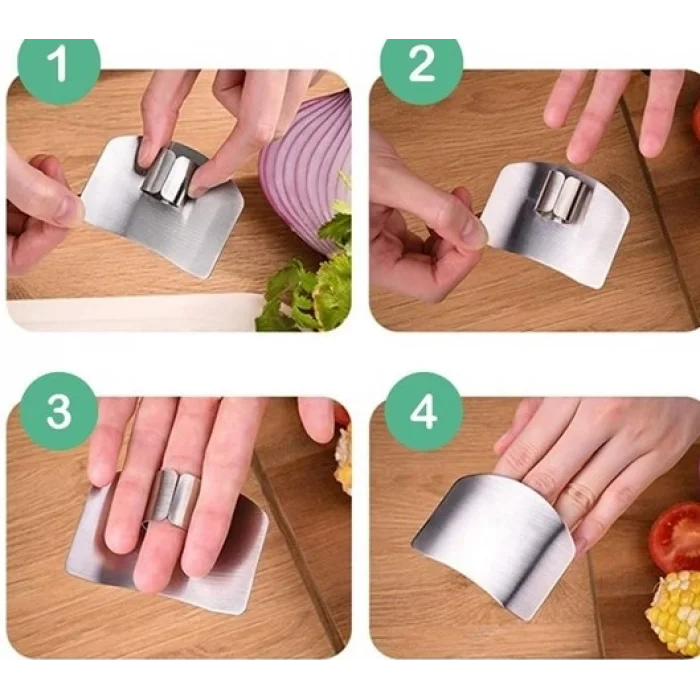 1

2

3

4