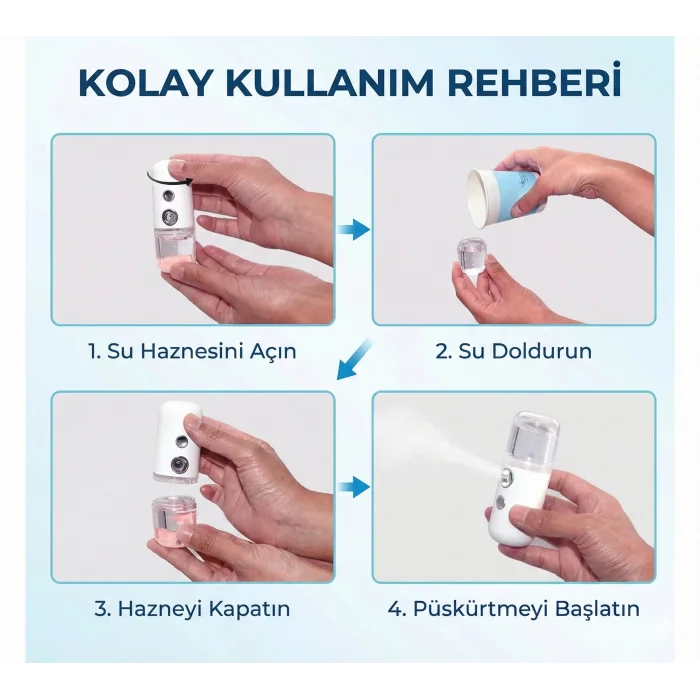 KOLAY KULLANIM REHBERİ

1. Su Haznesini Açın

2. Su Doldurun

3. Hazneyi Kapatın

4. Püskürtmeyi Başlatın