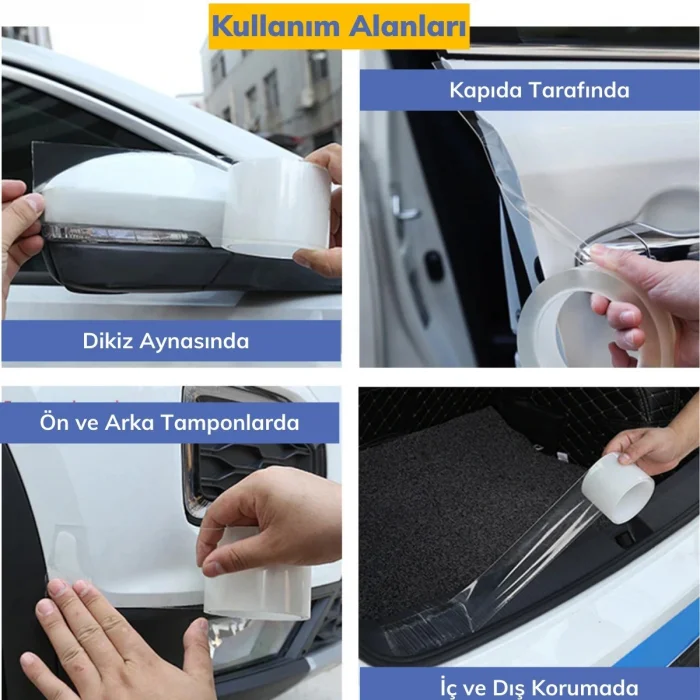 Kullanım Alanları

Dikiz Aynasında

Kapıda Tarafında

Ön ve Arka Tamponlarda

İç ve Dış Korumada